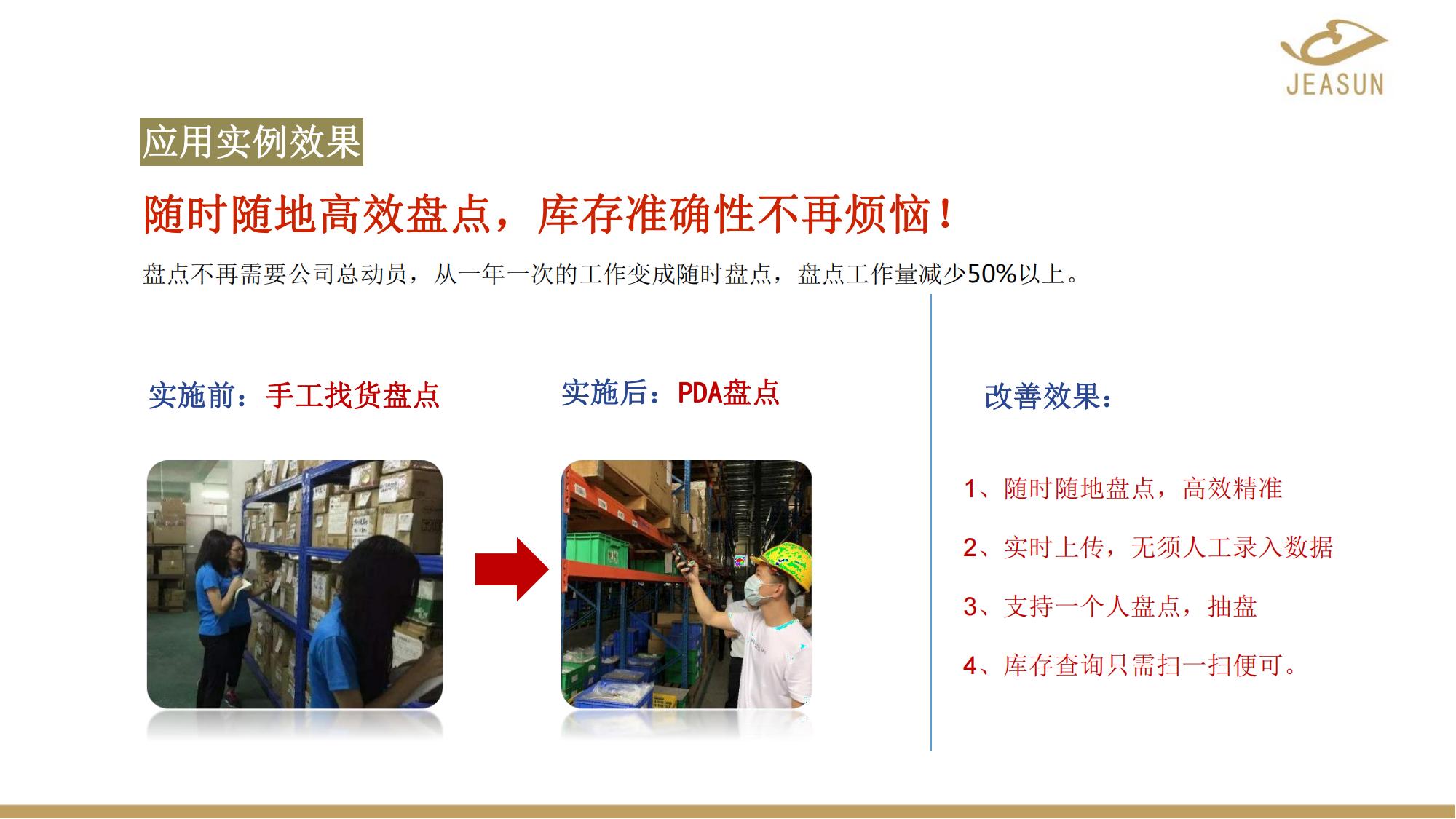 JEASUN

应用实例效果

随时随地高效盘点，库存准确性不再烦恼！

盘点不再需要公司总动员，从一年一次的工作变成随时盘点，盘点工作量减少50%以上。

实施前：手工找货盘点

实施后：PDA盘点

改善效果：

1、随时随地盘点，高效精准

2、实时上传，无须人工录入数据

3、支持一个人盘点，抽盘

4、库存查询只需扫一扫便可。